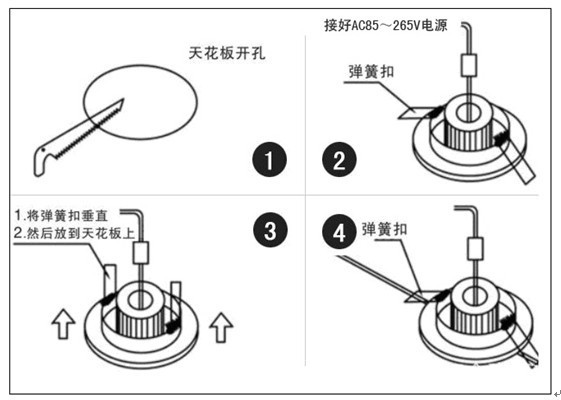 天花板开孔

1

接好AC85～265V电源

弹簧扣

2

1.将弹簧扣垂直
2.然后放到天花板上

3

4

弹簧扣