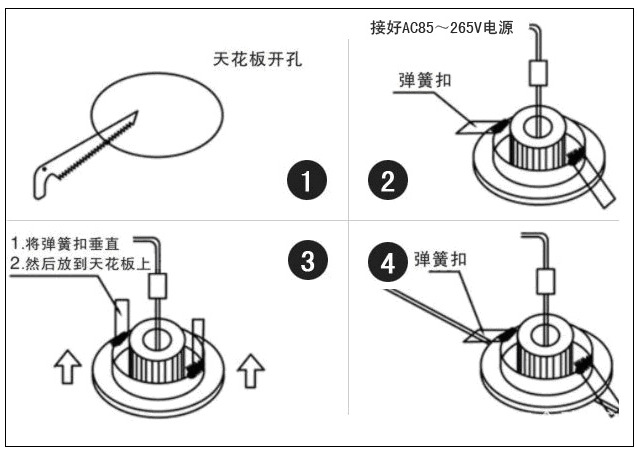 天花板开孔

1

接好AC85～265V电源

弹簧扣

2

1.将弹簧扣垂直
2.然后放到天花板上

3

4

弹簧扣